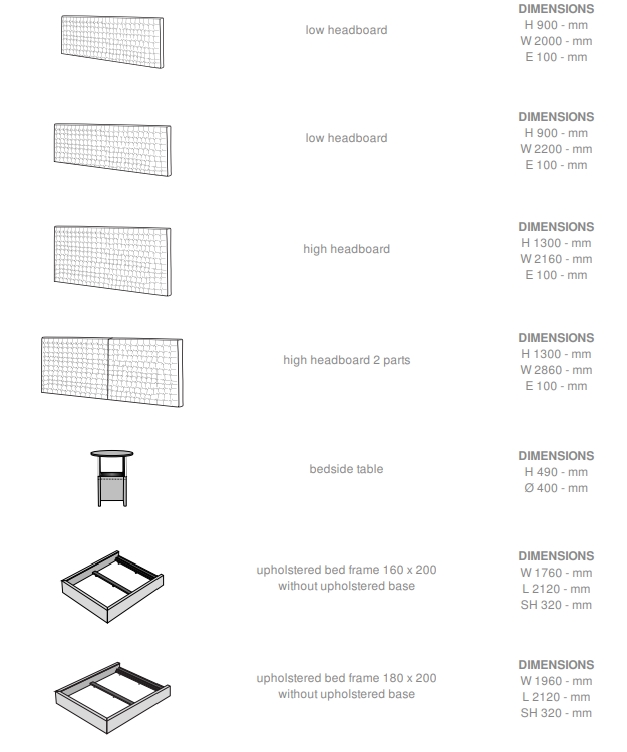 low headboard

DIMENSIONS
H 900 - mm
W 2000 - mm
E 100 - mm

low headboard

DIMENSIONS
H 900 - mm
W 2200 - mm
E 100 - mm

high headboard

DIMENSIONS
H 1300 - mm
W 2160 - mm
E 100 - mm

high headboard 2 parts

DIMENSIONS
H 1300 - mm
W 2860 - mm
E 100 - mm

bedside table

DIMENSIONS
H 490 - mm
Ø 400 - mm

upholstered bed frame 160 x 200
without upholstered base

DIMENSIONS
W 1760 - mm
L 2120 - mm
SH 320 - mm

upholstered bed frame 180 x 200
without upholstered base

DIMENSIONS
W 1960 - mm
L 2120 - mm
SH 320 - mm