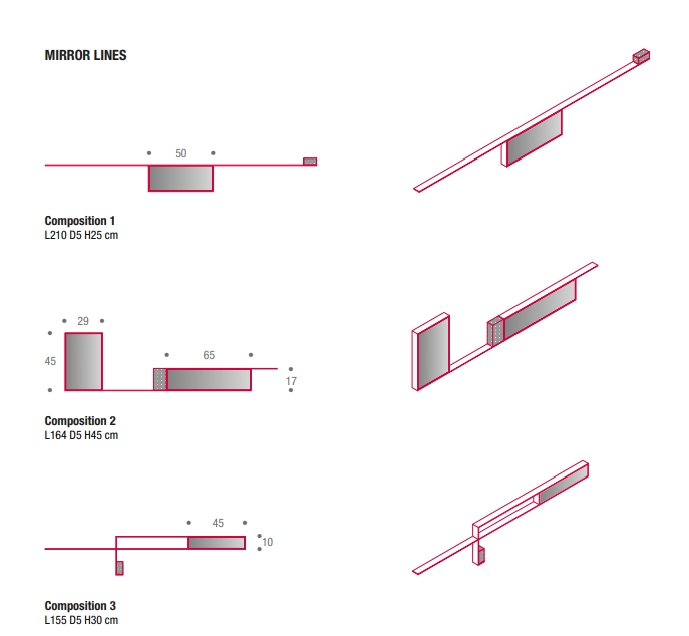 MIRROR LINES

50

Composition 1
L210 D5 H25 cm

29
45
65
17

Composition 2
L164 D5 H45 cm

45
10

Composition 3
L155 D5 H30 cm