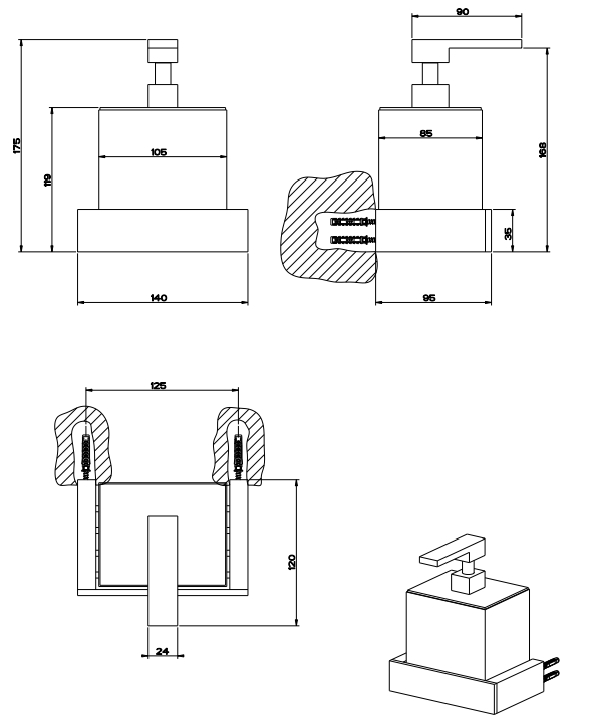 175
119
105
140
90
85
168
35
95
125
120
24